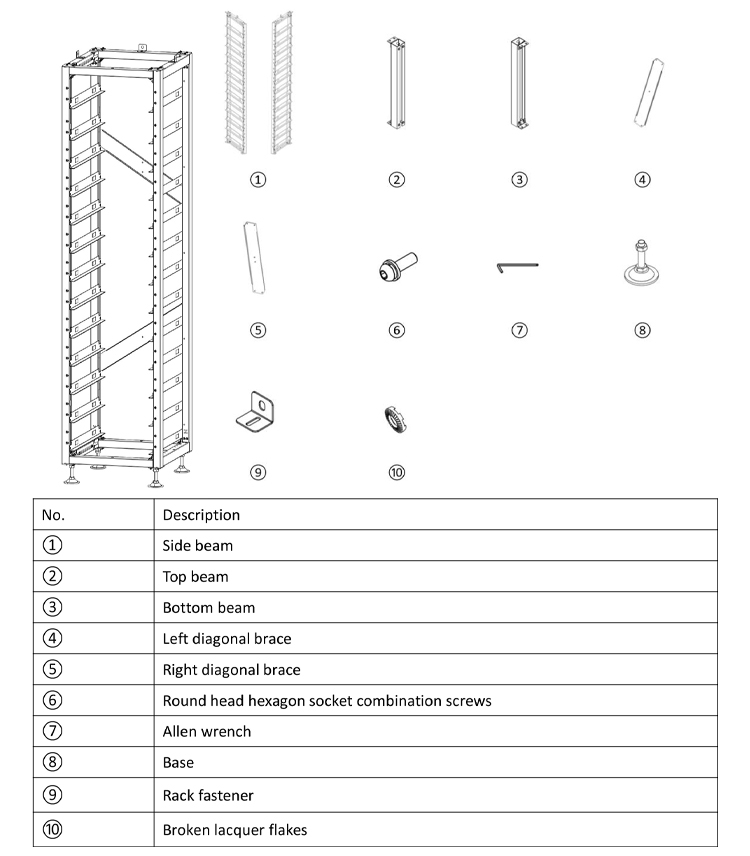 ①

②

③

④

⑤

⑥

⑦

⑧

⑨

⑩

| No. | Description |
|---|---|
| ① | Side beam |
| ② | Top beam |
| ③ | Bottom beam |
| ④ | Left diagonal brace |
| ⑤ | Right diagonal brace |
| ⑥ | Round head hexagon socket combination screws |
| ⑦ | Allen wrench |
| ⑧ | Base |
| ⑨ | Rack fastener |
| ⑩ | Broken lacquer flakes |